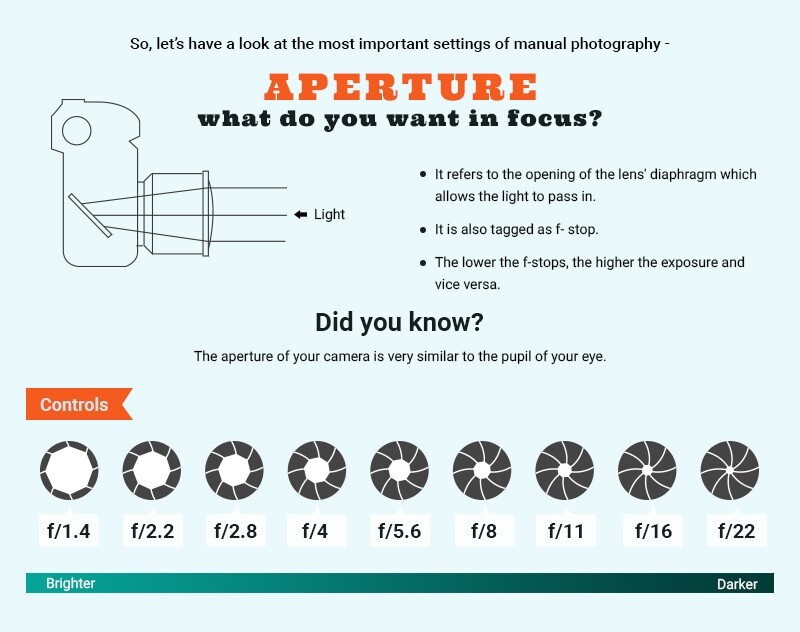 So, let's have a look at the most important settings of manual photography -

APERTURE

what do you want in focus?

Light

- It refers to the opening of the lens' diaphragm which allows the light to pass in.
- It is also tagged as f- stop.
- The lower the f-stops, the higher the exposure and vice versa.

Did you know?

The aperture of your camera is very similar to the pupil of your eye.

Controls

f/1.4 f/2.2 f/2.8 f/4 f/5.6 f/8 f/11 f/16 f/22

Brighter Darker